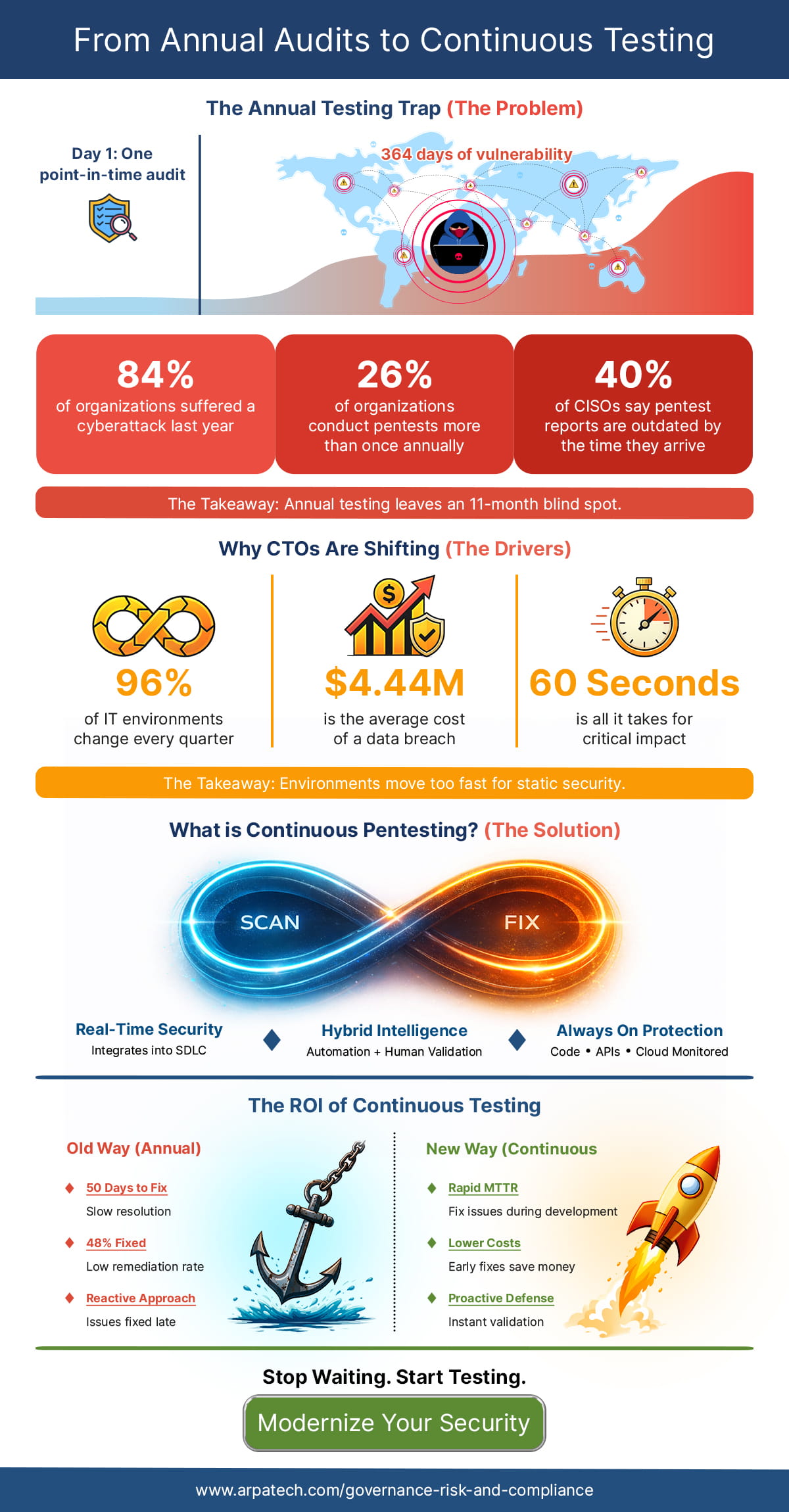 From Annual Audits to Continuous Testing

The Annual Testing Trap (The Problem)

Day 1: One point-in-time audit

364 days of vulnerability

84%
of organizations suffered a cyberattack last year

26%
of organizations conduct pentests more than once annually

40%
of CISOs say pentest reports are outdated by the time they arrive

The Takeaway: Annual testing leaves an 11-month blind spot.

Why CTOs Are Shifting (The Drivers)

96%
of IT environments change every quarter

$4.44M
is the average cost of a data breach

60 Seconds
is all it takes for critical impact

The Takeaway: Environments move too fast for static security.

What is Continuous Pentesting? (The Solution)

SCAN

FIX

Real-Time Security
Integrates into SDLC

Hybrid Intelligence
Automation + Human Validation

Always On Protection
Code • APIs • Cloud Monitored

The ROI of Continuous Testing

Old Way (Annual)

50 Days to Fix
Slow resolution

48% Fixed
Low remediation rate

Reactive Approach
Issues fixed late

New Way (Continuous

Rapid MTTR
Fix issues during development

Lower Costs
Early fixes save money

Proactive Defense
Instant validation

Stop Waiting. Start Testing.

Modernize Your Security

www.arpatech.com/governance-risk-and-compliance